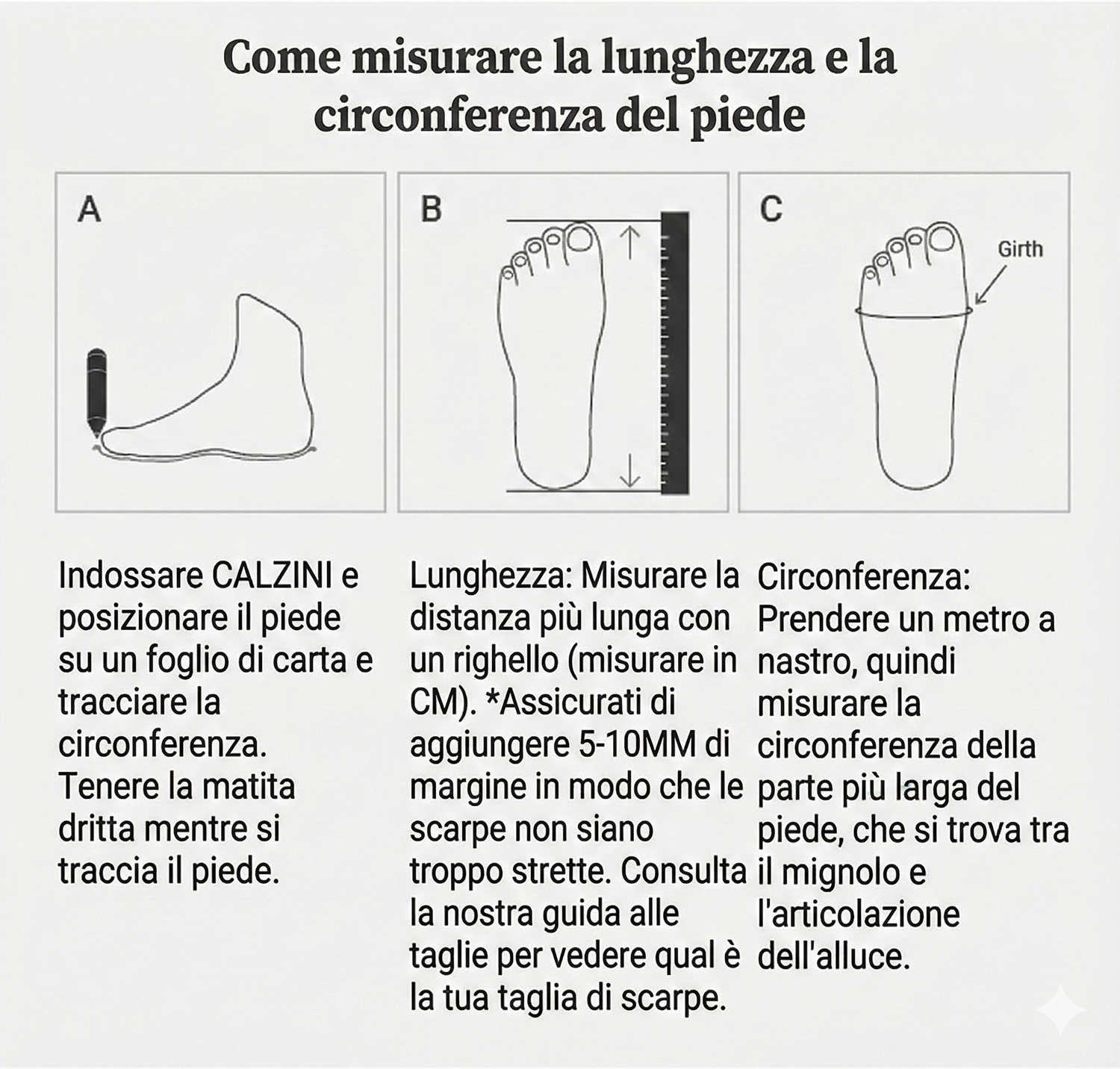 Come misurare la lunghezza e la circonferenza del piede

A

B

C

Girth

Indossare CALZINI e posizionare il piede su un foglio di carta e tracciare la circonferenza. Tenere la matita dritta mentre si traccia il piede.

Lunghezza: Misurare la distanza più lunga con un righello (misurare in CM). *Assicurati di aggiungere 5-10MM di margine in modo che le scarpe non siano troppo strette. Consulta la nostra guida alle taglie per vedere qual è la tua taglia di scarpe.

Circonferenza: Prendere un metro a nastro, quindi misurare la circonferenza della parte più larga del piede, che si trova tra il mignolo e l'articolazione dell'alluce.